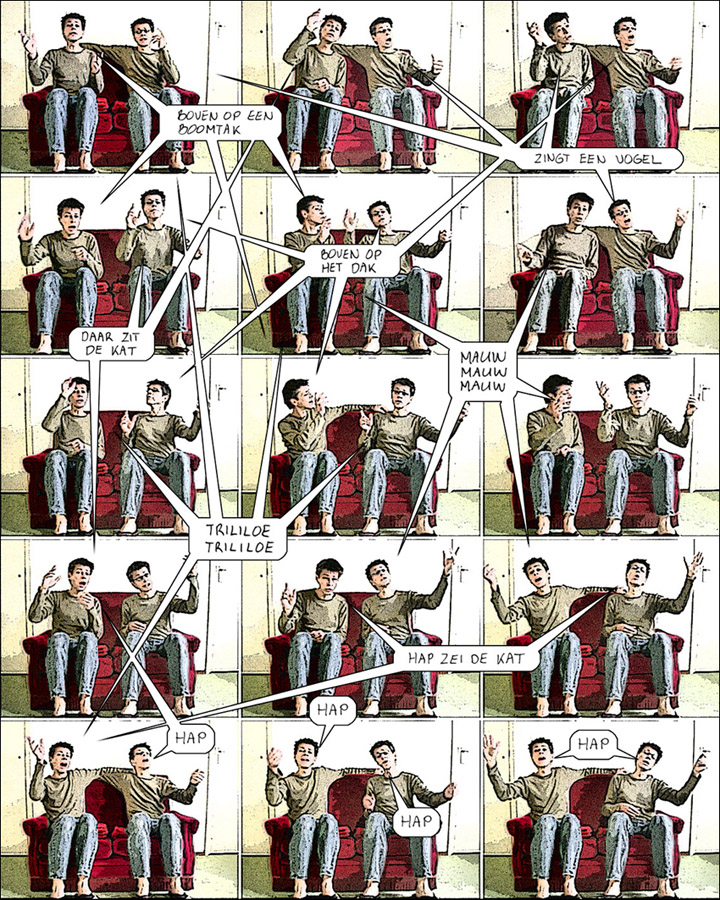 BOVEN OP EEN BOOMTAK

ZINGT EEN VOGEL

BOVEN OP HET DAK

DAAR ZIT DE KAT

MAUW MAUW MAUW

TRILILOE TRILILOE

HAP ZEI DE KAT

HAP

HAP

HAP

HAP